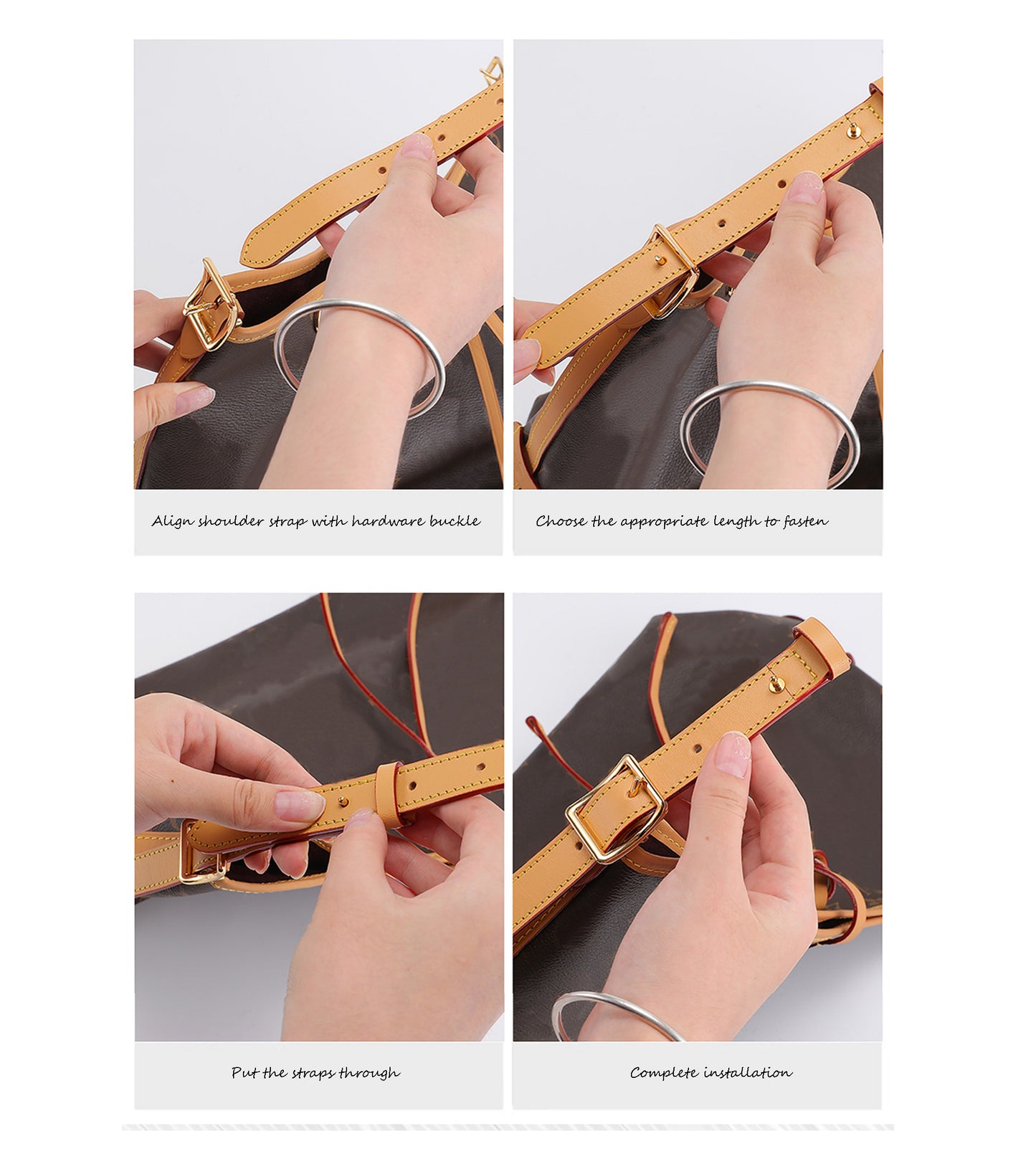 Align shoulder strap with hardware buckle

Choose the appropriate length to fasten

Put the straps through

Complete installation