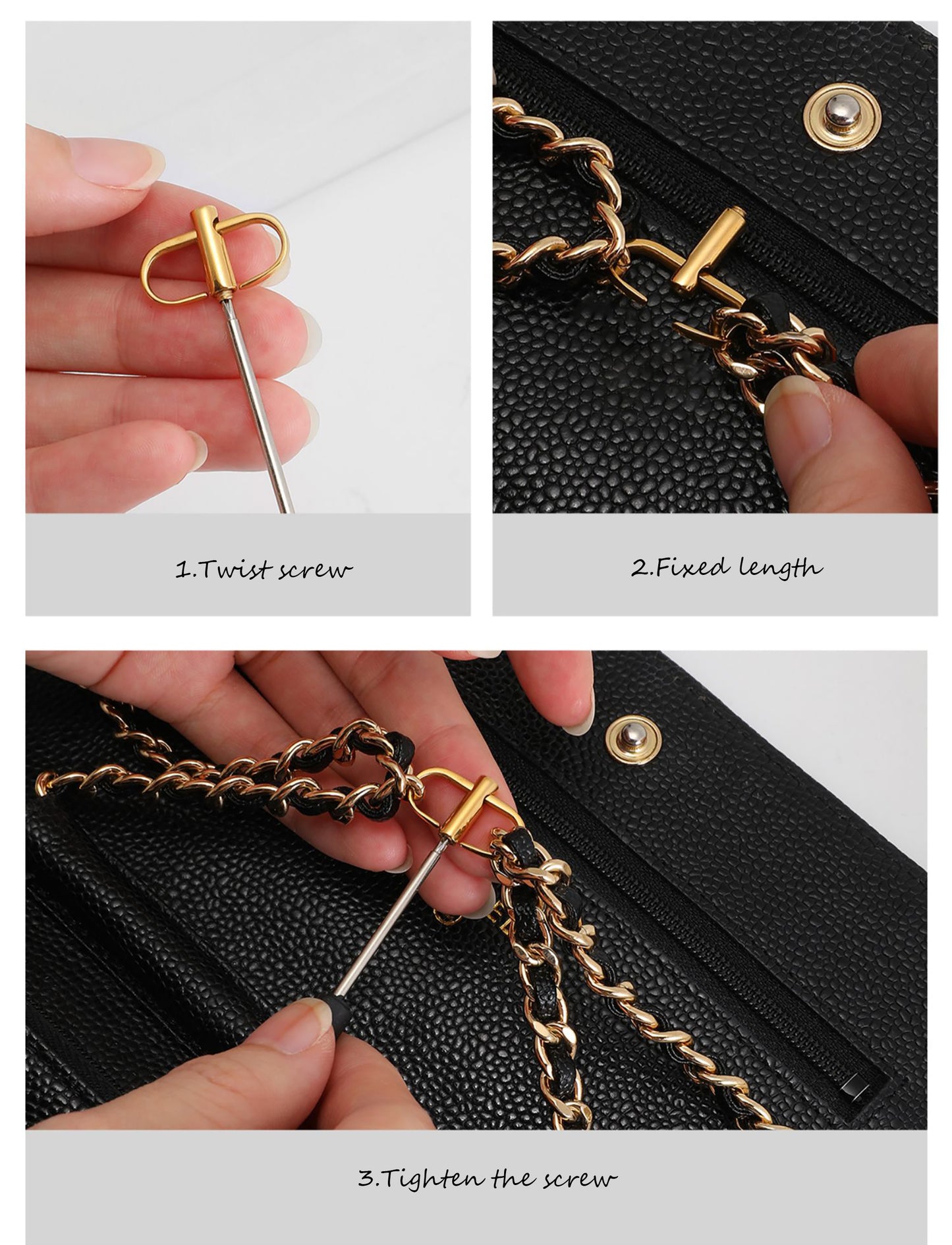 1.Twist screw

2.Fixed length

3.Tighten the screw